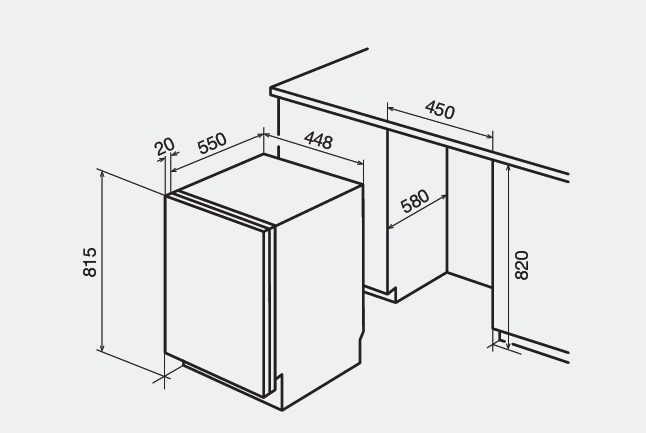 20
550
448
450
580
815
820